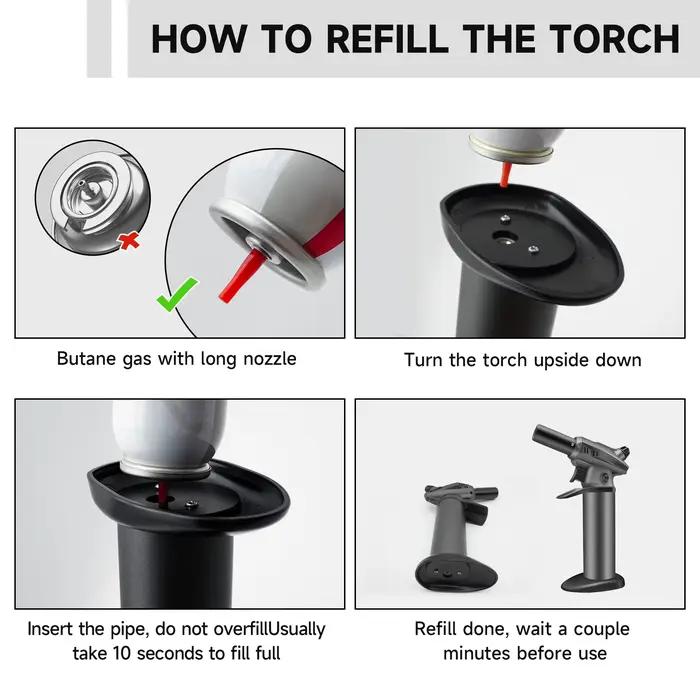 HOW TO REFILL THE TORCH

Butane gas with long nozzle

Turn the torch upside down

Insert the pipe, do not overfillUsually take 10 seconds to fill full

Refill done, wait a couple minutes before use