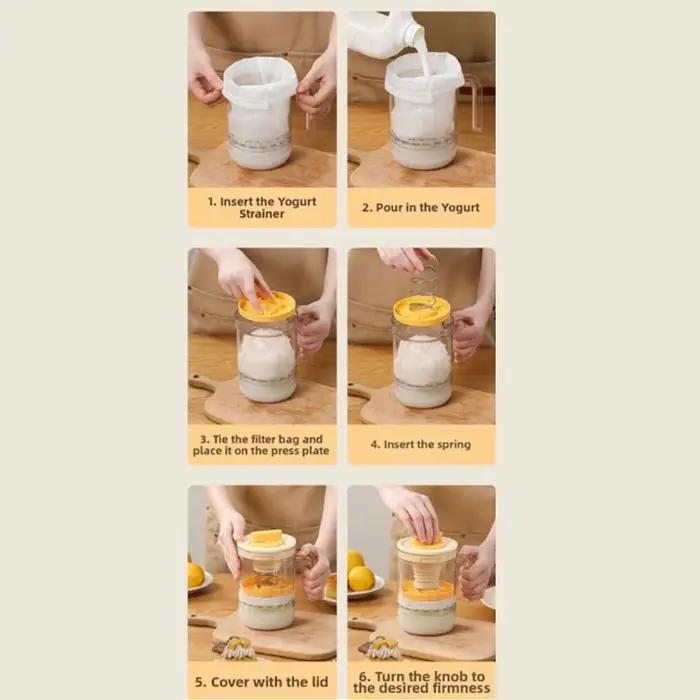 1. Insert the Yogurt Strainer

2. Pour in the Yogurt

3. Tie the filter bag and place it on the press plate

4. Insert the spring

5. Cover with the lid

6. Turn the knob to the desired firmness