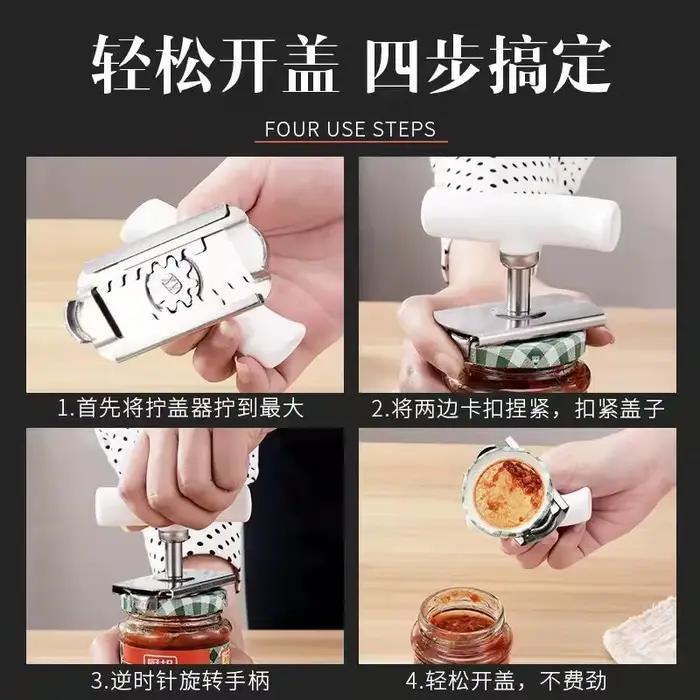 轻松开盖 四步搞定

FOUR USE STEPS

1.首先将拧盖器拧到最大

2.将两边卡扣捏紧，扣紧盖子

3.逆时针旋转手柄

4.轻松开盖，不费劲