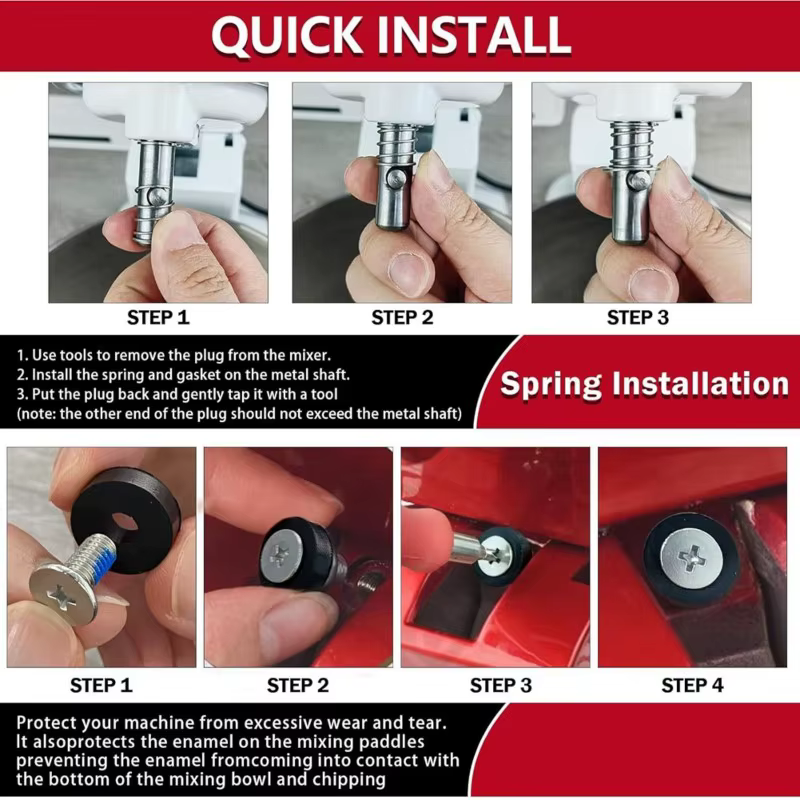 QUICK INSTALL

STEP 1

STEP 2

STEP 3

1. Use tools to remove the plug from the mixer.
2. Install the spring and gasket on the metal shaft.
3. Put the plug back and gently tap it with a tool
(note: the other end of the plug should not exceed the metal shaft)

Spring Installation

STEP 1

STEP 2

STEP 3

STEP 4

Protect your machine from excessive wear and tear. It alsoprotects the enamel on the mixing paddles preventing the enamel fromcoming into contact with the bottom of the mixing bowl and chipping